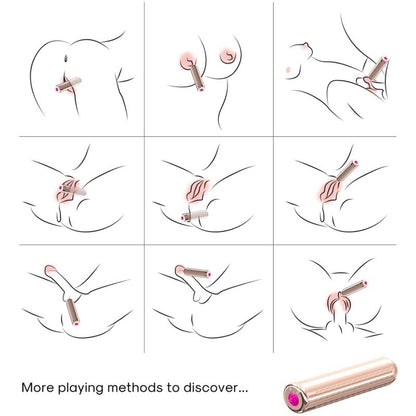 More playing methods to discover...