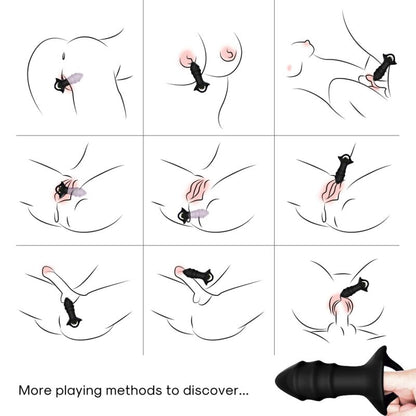 More playing methods to discover...