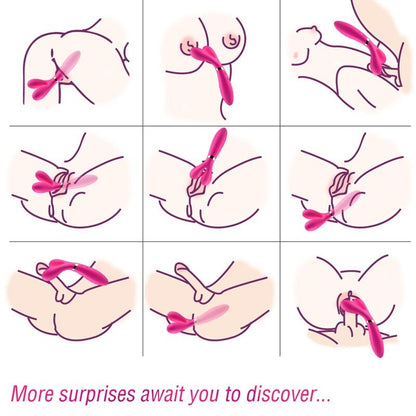 More surprises await you to discover...