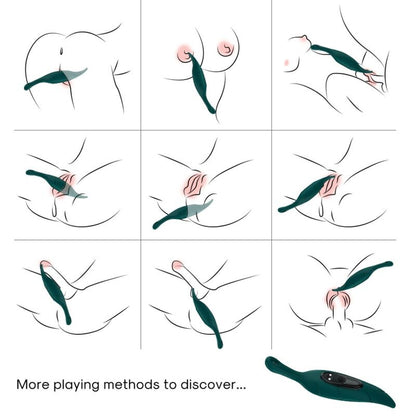 More playing methods to discover...