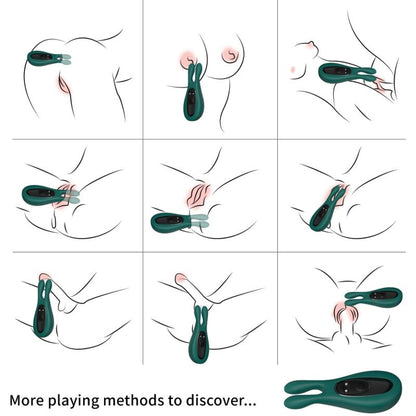 More playing methods to discover...